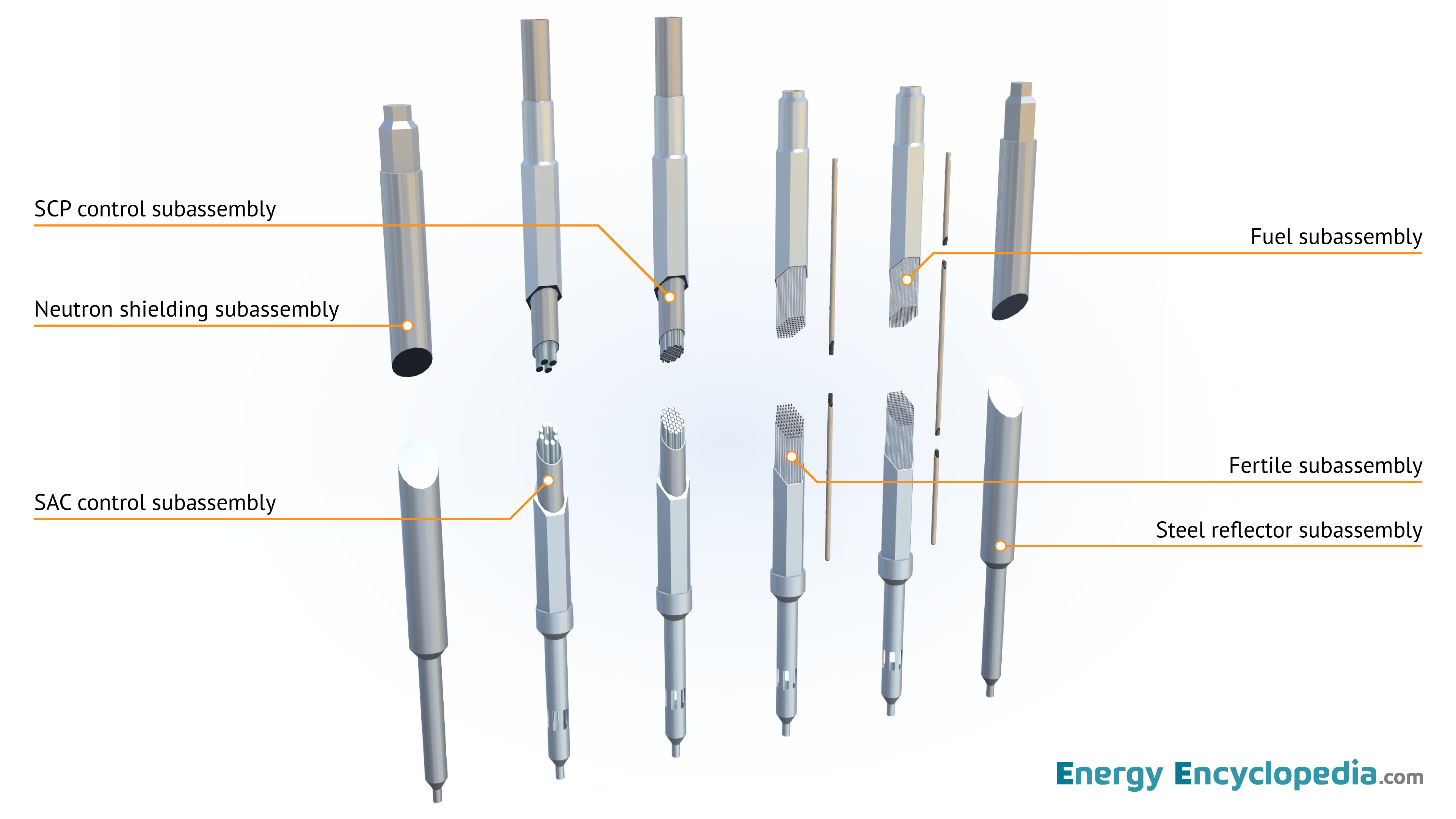 SCP control subassembly

Neutron shielding subassembly

SAC control subassembly

Fuel subassembly

Fertile subassembly

Steel reflector subassembly

Energy Encyclopedia.com